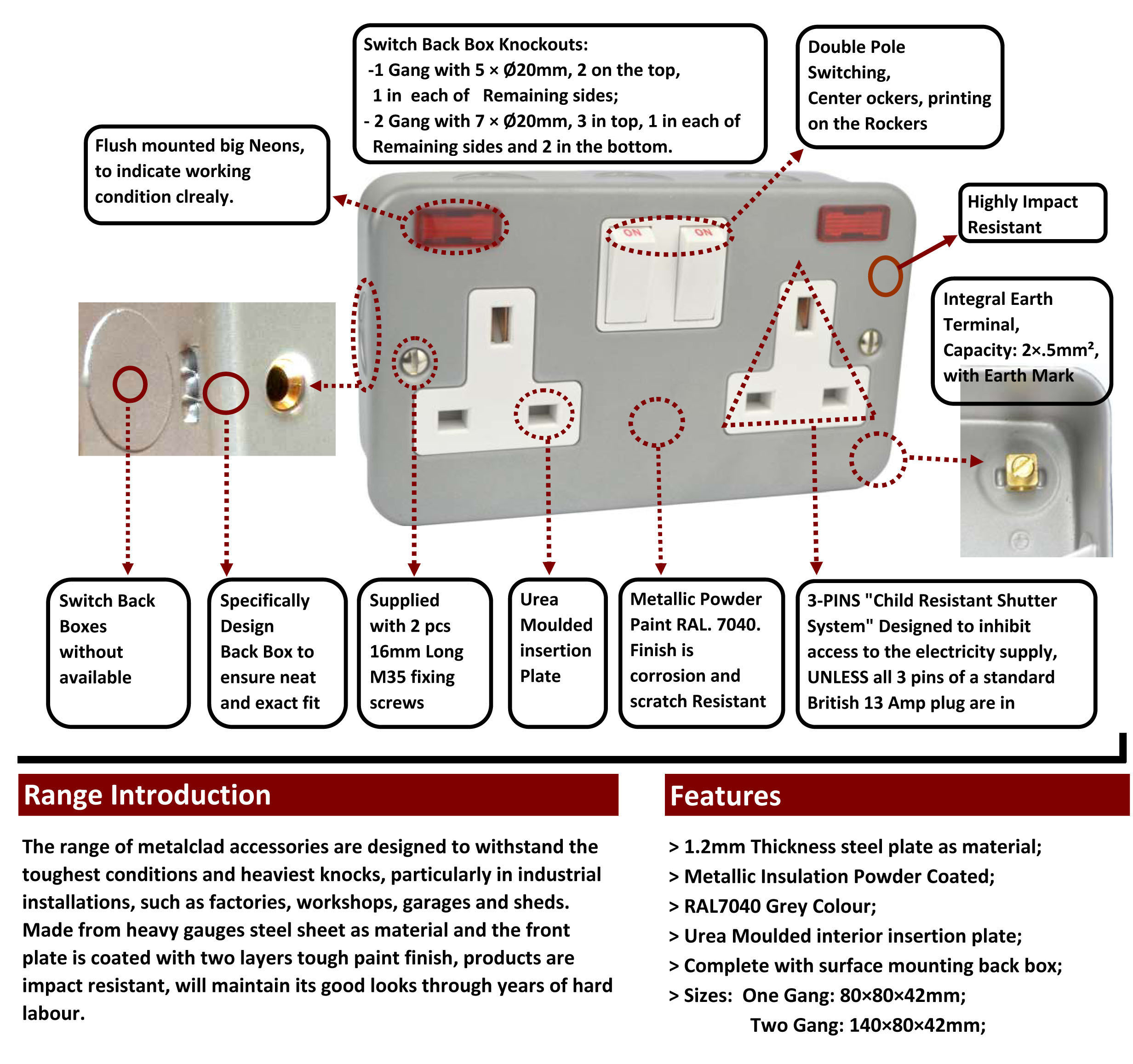 Switch Back Box Knockouts:
-1 Gang with 5 × Ø20mm, 2 on the top, 1 in each of Remaining sides;
- 2 Gang with 7 × Ø20mm, 3 in top, 1 in each of Remaining sides and 2 in the bottom.

Double Pole Switching, Center ockers, printing on the Rockers

Flush mounted big Neons, to indicate working condition clrealy.

Highly Impact Resistant

ON ON

Integral Earth Terminal, Capacity: 2×.5mm², with Earth Mark

Switch Back Boxes without available

Specifically Design Back Box to ensure neat and exact fit

Supplied with 2 pcs 16mm Long M35 fixing screws

Urea Moulded insertion Plate

Metallic Powder Paint RAL. 7040. Finish is corrosion and scratch Resistant

3-PINS "Child Resistant Shutter System" Designed to inhibit access to the electricity supply, UNLESS all 3 pins of a standard British 13 Amp plug are in

Range Introduction

The range of metalclad accessories are designed to withstand the toughest conditions and heaviest knocks, particularly in industrial installations, such as factories, workshops, garages and sheds. Made from heavy gauges steel sheet as material and the front plate is coated with two layers tough paint finish, products are impact resistant, will maintain its good looks through years of hard labour.

Features

> 1.2mm Thickness steel plate as material;
> Metallic Insulation Powder Coated;
> RAL7040 Grey Colour;
> Urea Moulded interior insertion plate;
> Complete with surface mounting back box;
> Sizes: One Gang: 80×80×42mm;
Two Gang: 140×80×42mm;